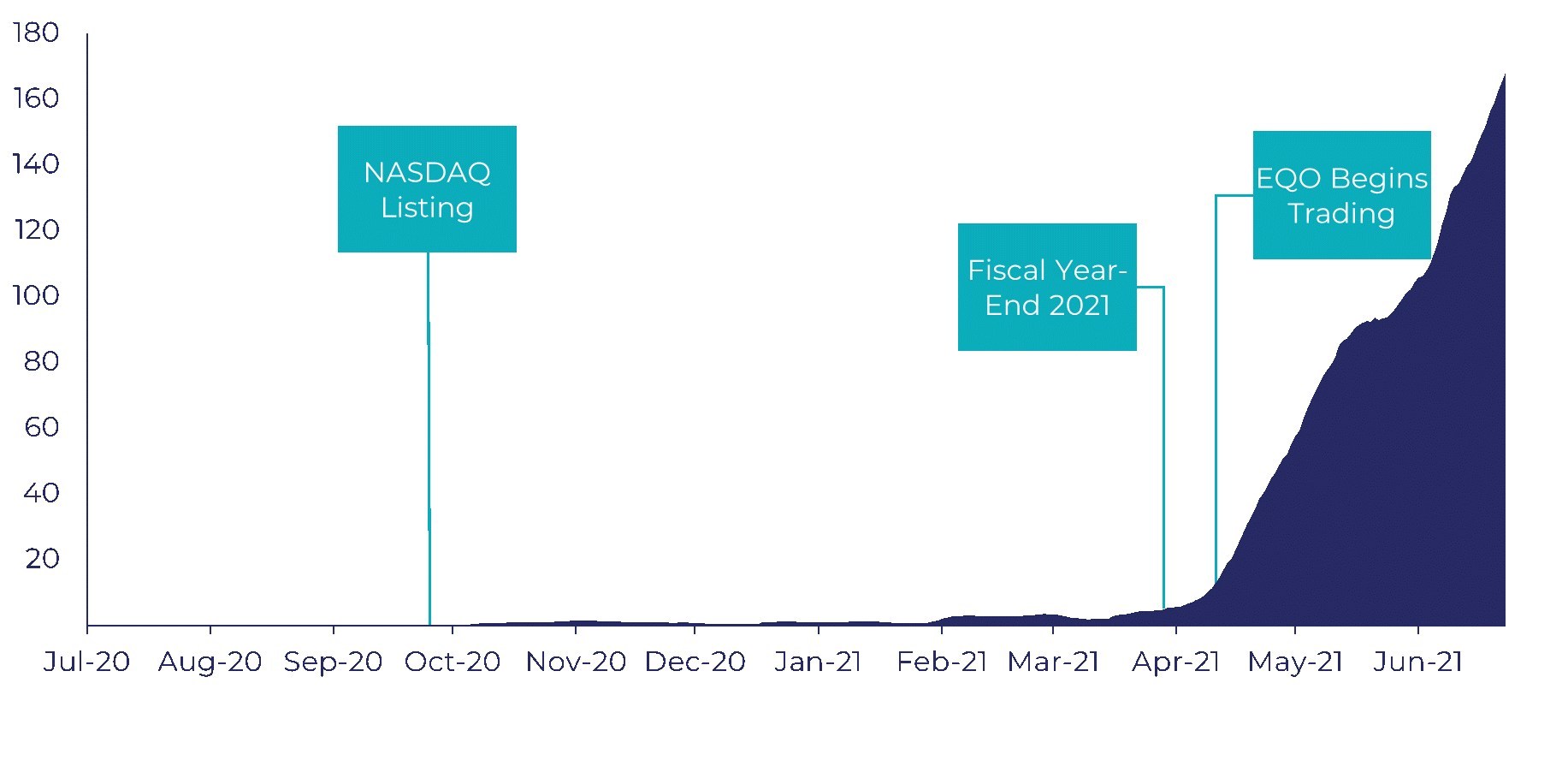 180
160
140
120
100
80
60
40
20

NASDAQ Listing

Fiscal Year-End 2021

EQO Begins Trading

Jul-20 Aug-20 Sep-20 Oct-20 Nov-20 Dec-20 Jan-21 Feb-21 Mar-21 Apr-21 May-21 Jun-21