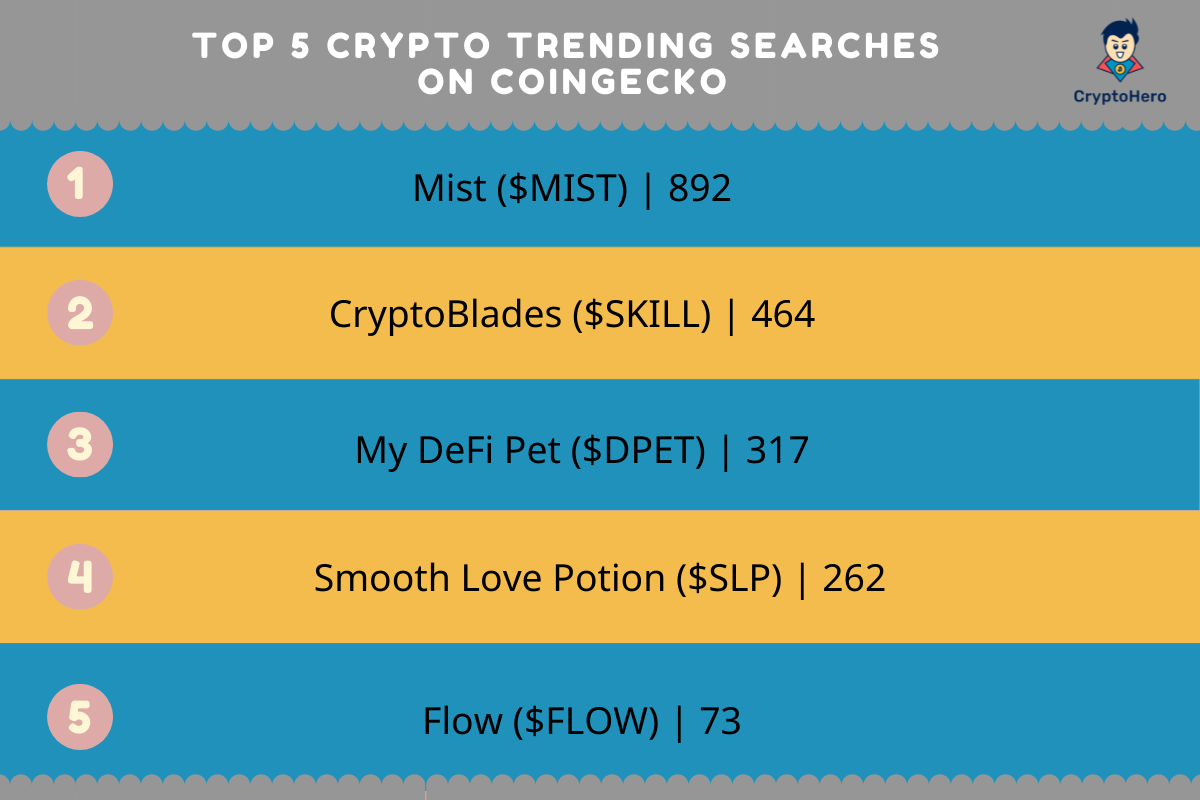 TOP 5 CRYPTO TRENDING SEARCHES ON COINGECKO

CryptoHero

1 Mist (\$MIST) | 892

2 CryptoBlades (\$SKILL) | 464

3 My DeFi Pet (\$DPET) | 317

4 Smooth Love Potion (\$SLP) | 262

5 Flow (\$FLOW) | 73