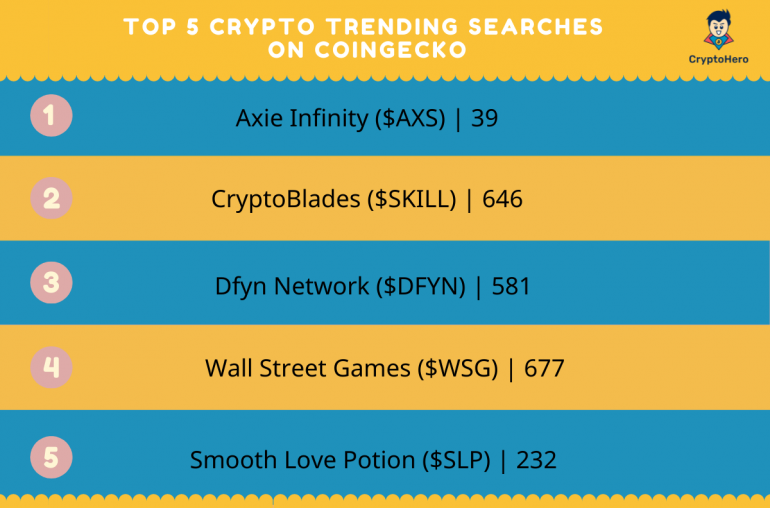 TOP 5 CRYPTO TRENDING SEARCHES ON COINGECKO

CryptoHero

1 Axie Infinity (\$AXS) | 39

2 CryptoBlades (\$SKILL) | 646

3 Dfyn Network (\$DFYN) | 581

4 Wall Street Games (\$WSG) | 677

5 Smooth Love Potion (\$SLP) | 232